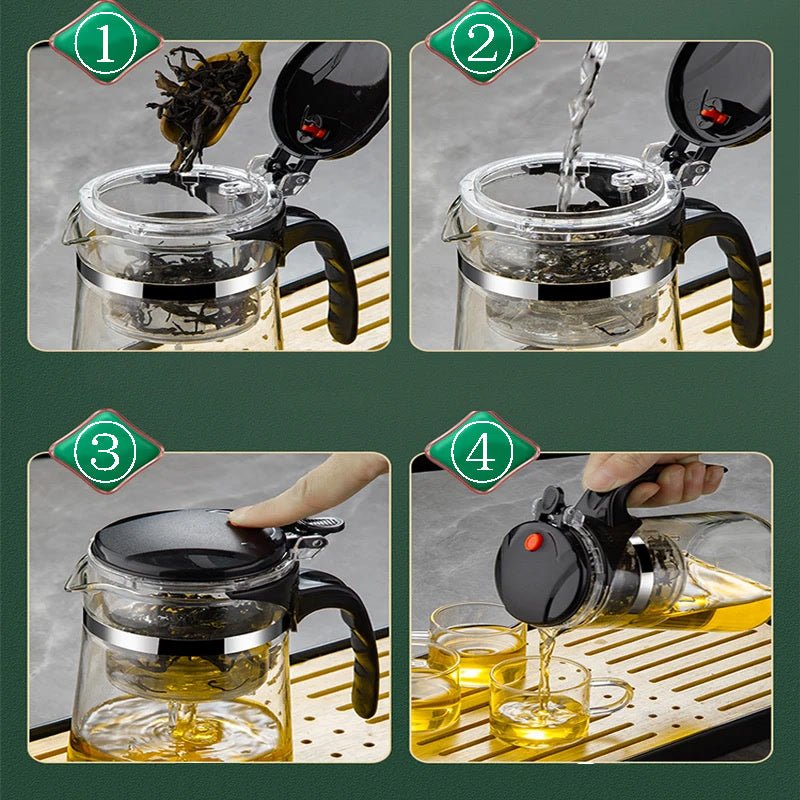 ①
②
③
④