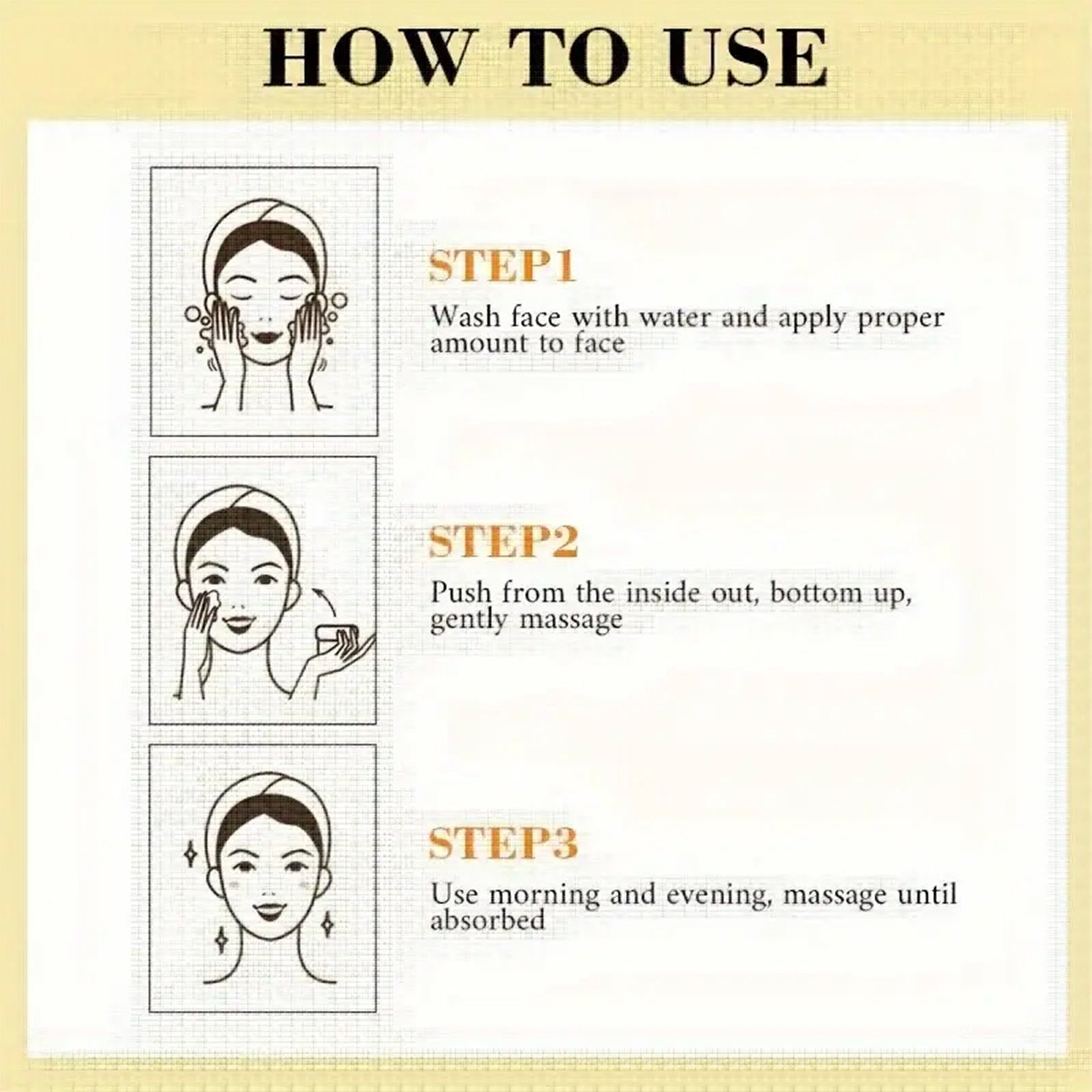 HOW TO USE

STEP1

Wash face with water and apply proper amount to face

STEP2

Push from the inside out, bottom up, gently massage

STEP3

Use morning and evening, massage until absorbed