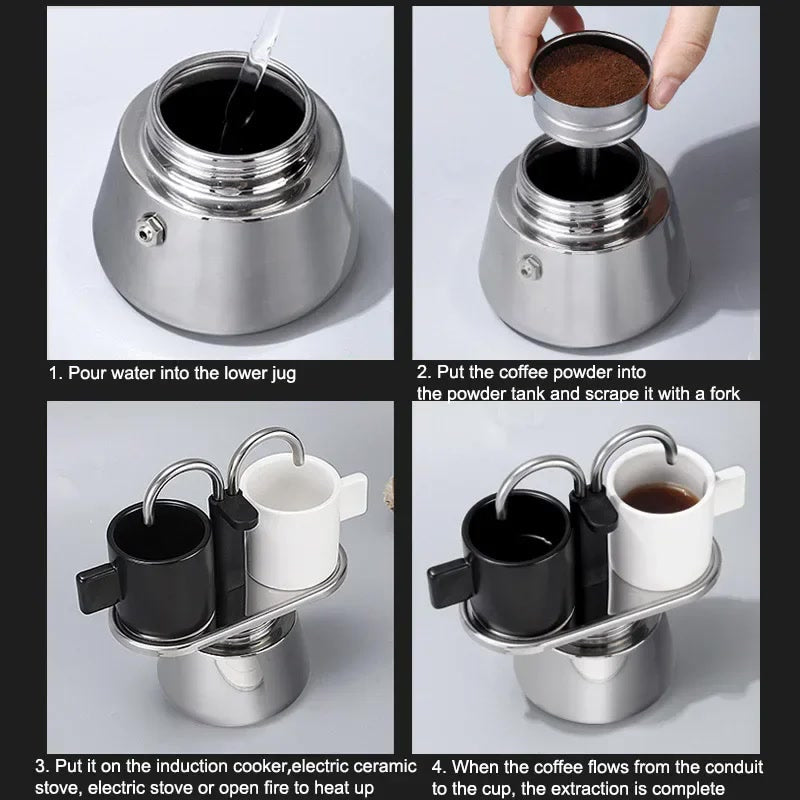 1. Pour water into the lower jug

2. Put the coffee powder into the powder tank and scrape it with a fork

3. Put it on the induction cooker,electric ceramic stove, electric stove or open fire to heat up

4. When the coffee flows from the conduit to the cup, the extraction is complete